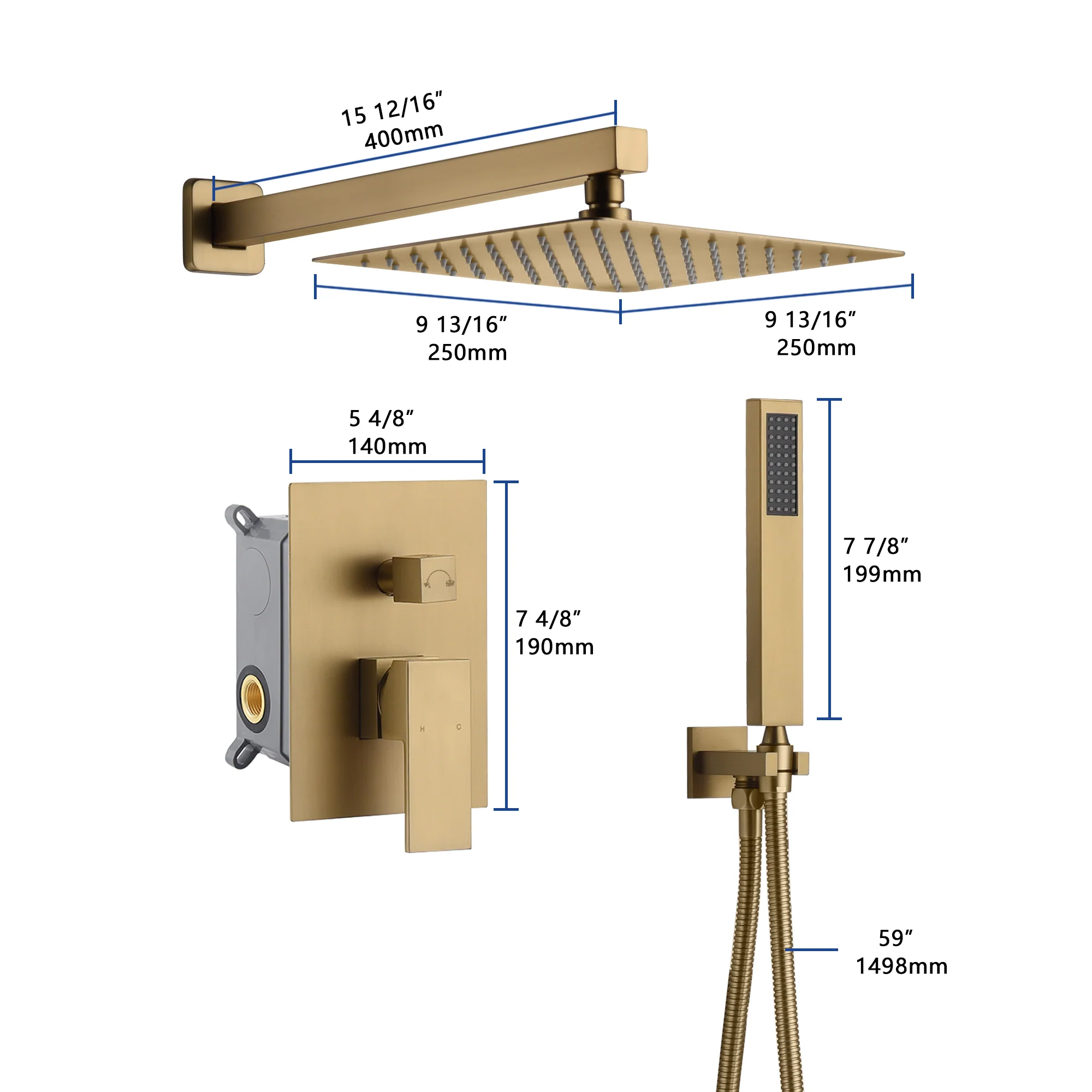 15 12/16″
400mm

9 13/16″
250mm

9 13/16″
250mm

5 4/8″
140mm

7 4/8″
190mm

H C

7 7/8″
199mm

59″
1498mm